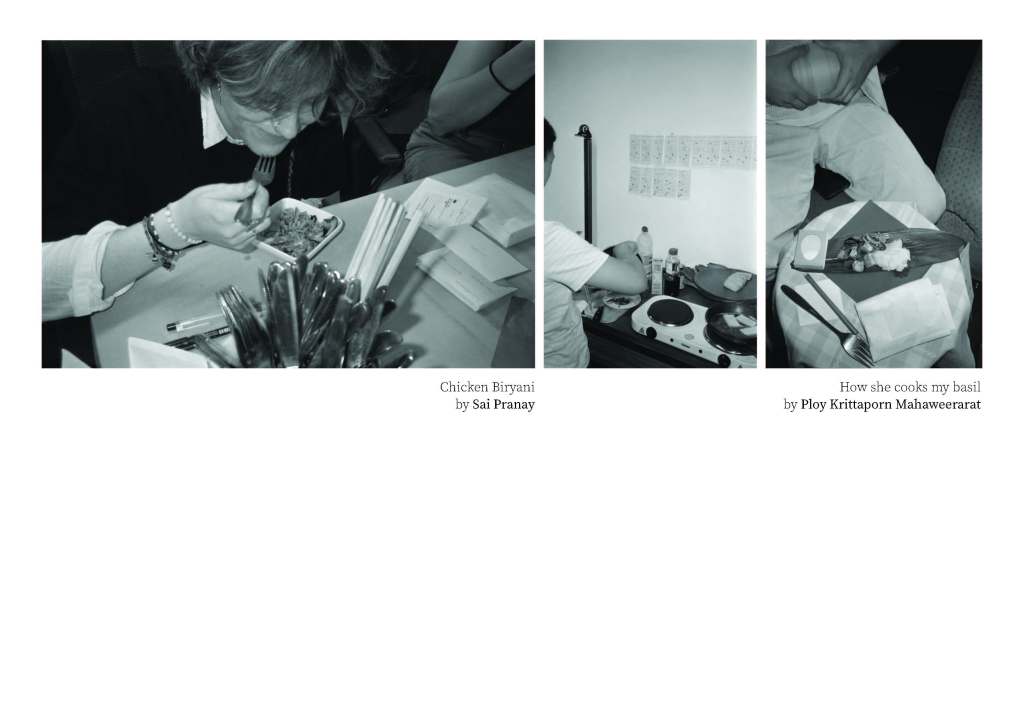 Chicken Biryani
by Sai Pranay

How she cooks my basil
by Ploy Krittaporn Mahaweerarat